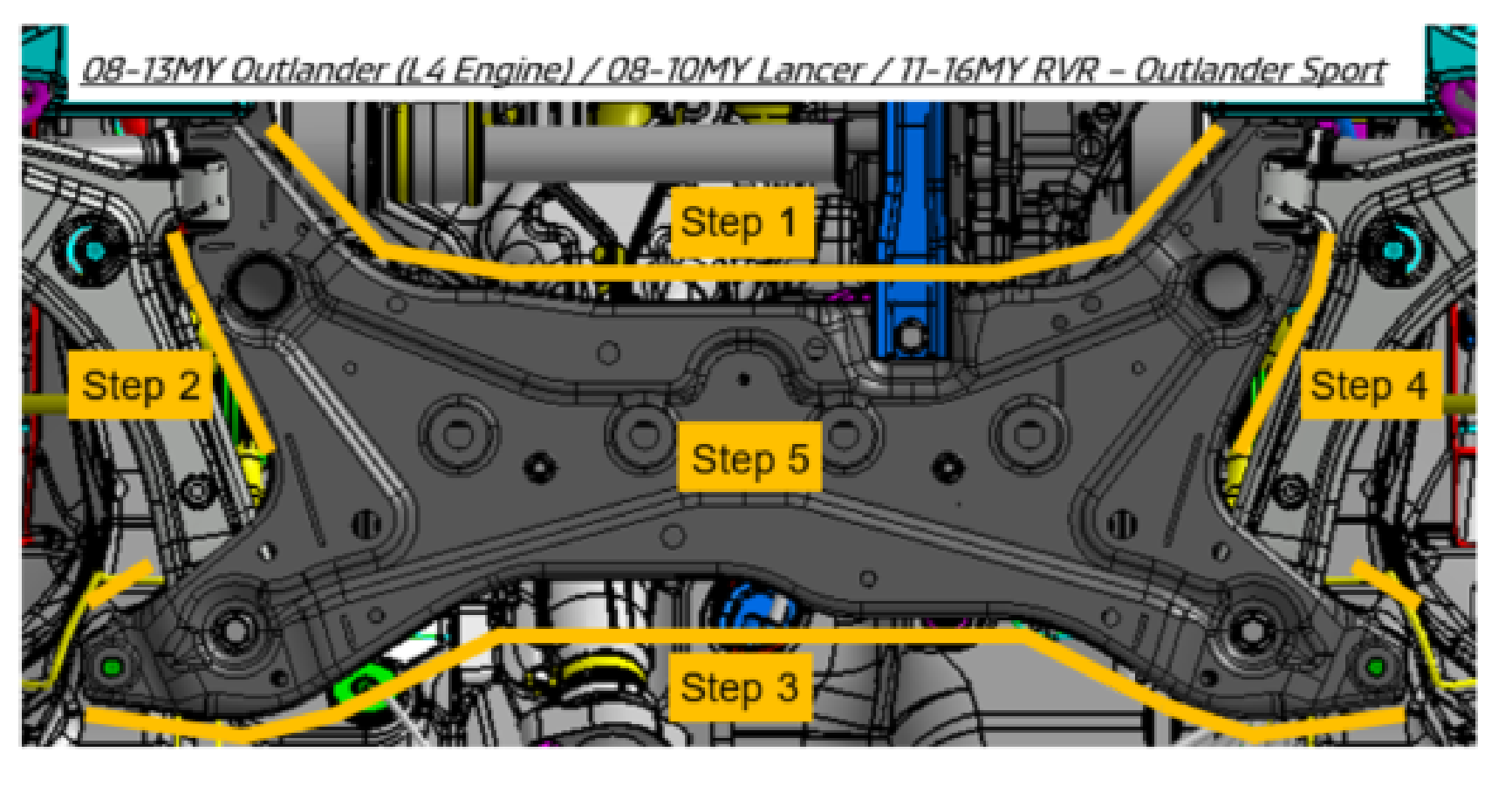 08-13MY Outlander (L4 Engine) / 08-10MY Lancer / 11-16MY RVR – Outlander Sport

Step 1

Step 2

Step 4

Step 5

Step 3